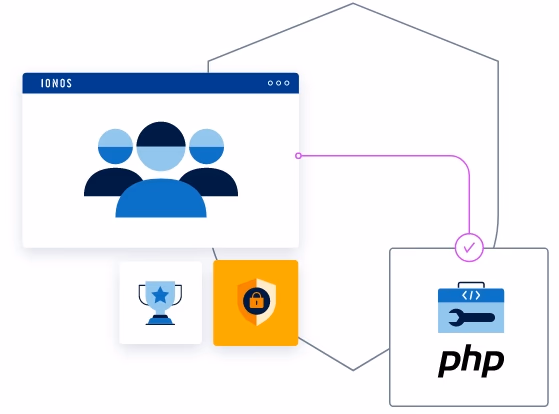 IONOS

</>

php